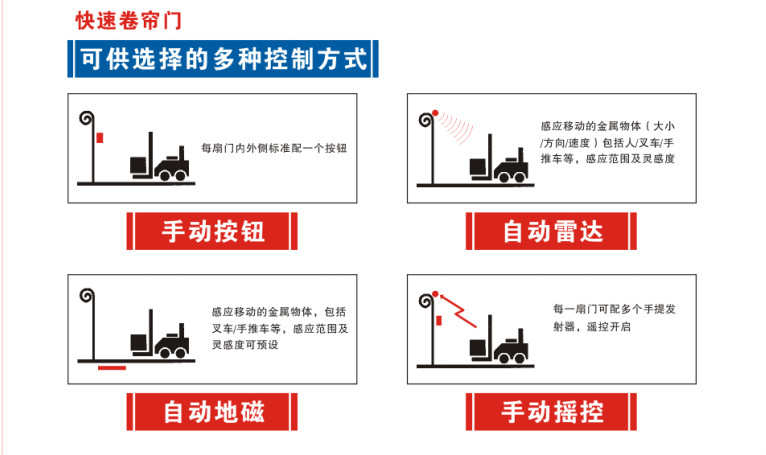 快速卷帘门

可供选择的多种控制方式

每扇门内外侧标准配一个按钮

手动按钮

感应移动的金属物体（大小/方向/速度）包括人/叉车/手推车等，感应范围及灵感度

自动雷达

感应移动的金属物体，包括叉车/手推车等，感应范围及灵感度可预设

自动地磁

每一扇门可配多个手提发射器，遥控开启

手动摇控